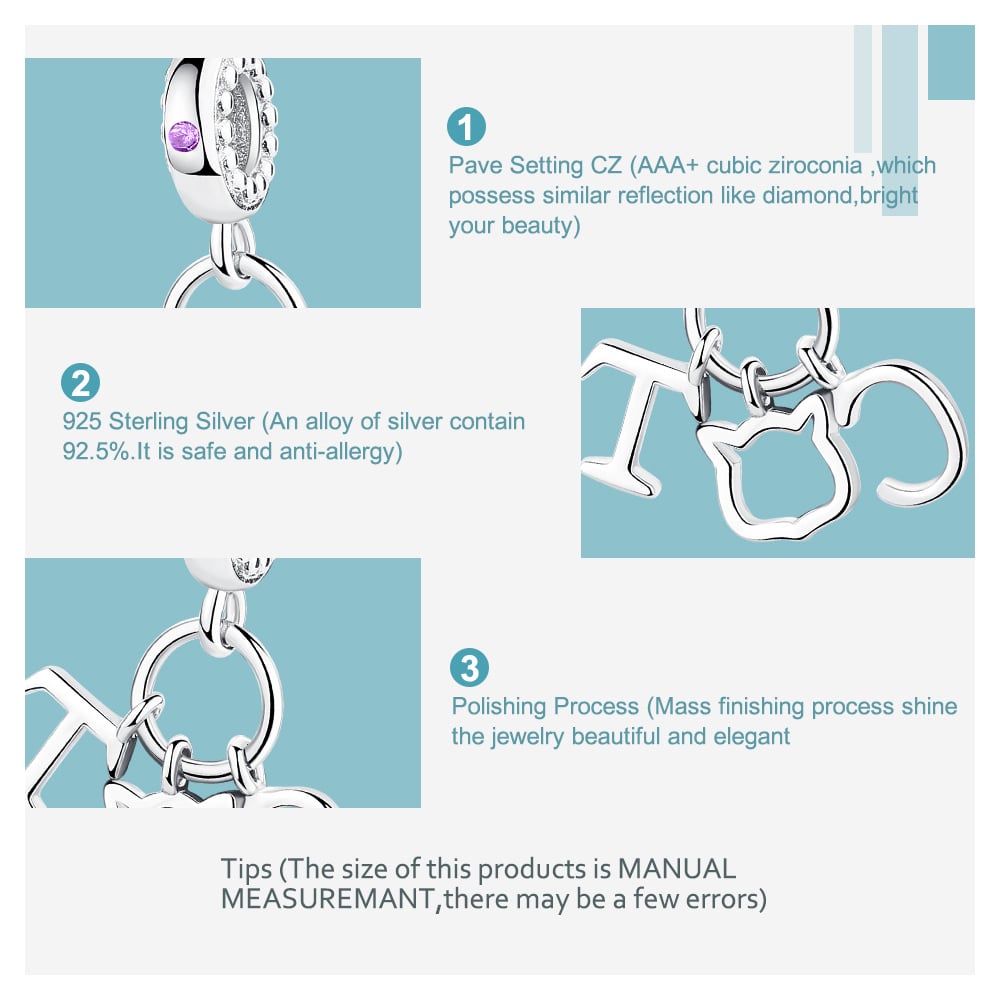 1
Pave Setting CZ (AAA+ cubic ziroconia ,which possess similar reflection like diamond,bright your beauty)

2
925 Sterling Silver (An alloy of silver contain 92.5%.It is safe and anti-allergy)

3
Polishing Process (Mass finishing process shine the jewelry beautiful and elegant

Tips (The size of this products is MANUAL MEASUREMANT,there may be a few errors)